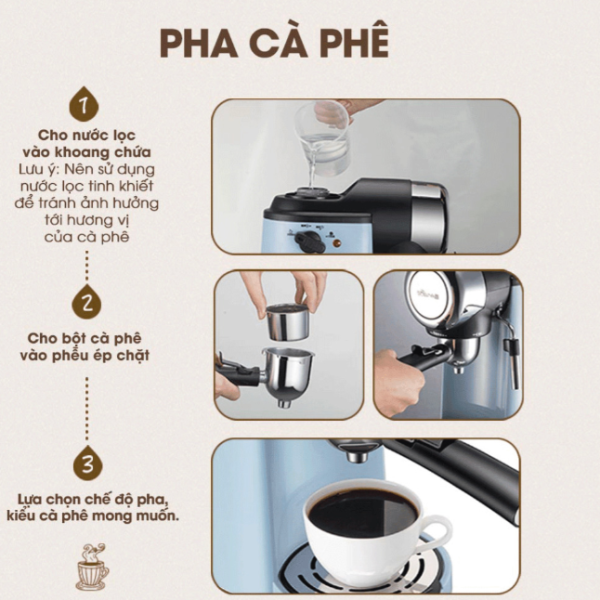 PHA CÀ PHÊ

1

Cho nước lọc vào khoang chứa
Lưu ý: Nên sử dụng nước lọc tinh khiết để tránh ảnh hưởng tới hương vị của cà phê

2

Cho bột cà phê vào phễu ép chặt

3

Lựa chọn chế độ pha, kiểu cà phê mong muốn.